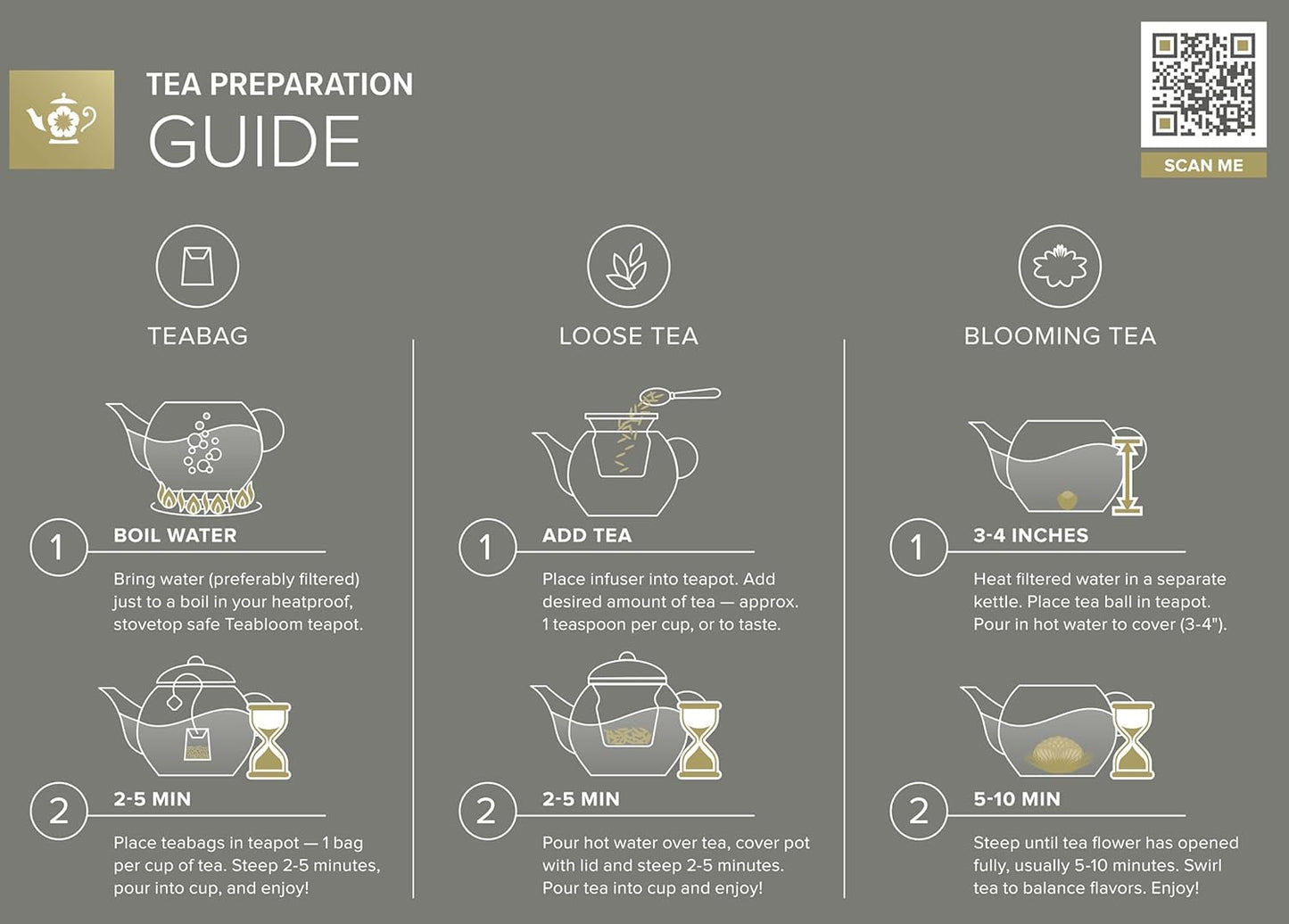 TEA PREPARATION
GUIDE

SCAN ME

TEABAG

1 BOIL WATER

Bring water (preferably filtered) just to a boil in your heatproof, stovetop safe Teabloom teapot.

2 2-5 MIN

Place teabags in teapot — 1 bag per cup of tea. Steep 2-5 minutes, pour into cup, and enjoy!

LOOSE TEA

1 ADD TEA

Place infuser into teapot. Add desired amount of tea — approx. 1 teaspoon per cup, or to taste.

2 2-5 MIN

Pour hot water over tea, cover pot with lid and steep 2-5 minutes. Pour tea into cup and enjoy!

BLOOMING TEA

1 3-4 INCHES

Heat filtered water in a separate kettle. Place tea ball in teapot. Pour in hot water to cover (3-4").

2 5-10 MIN

Steep until tea flower has opened fully, usually 5-10 minutes. Swirl tea to balance flavors. Enjoy!