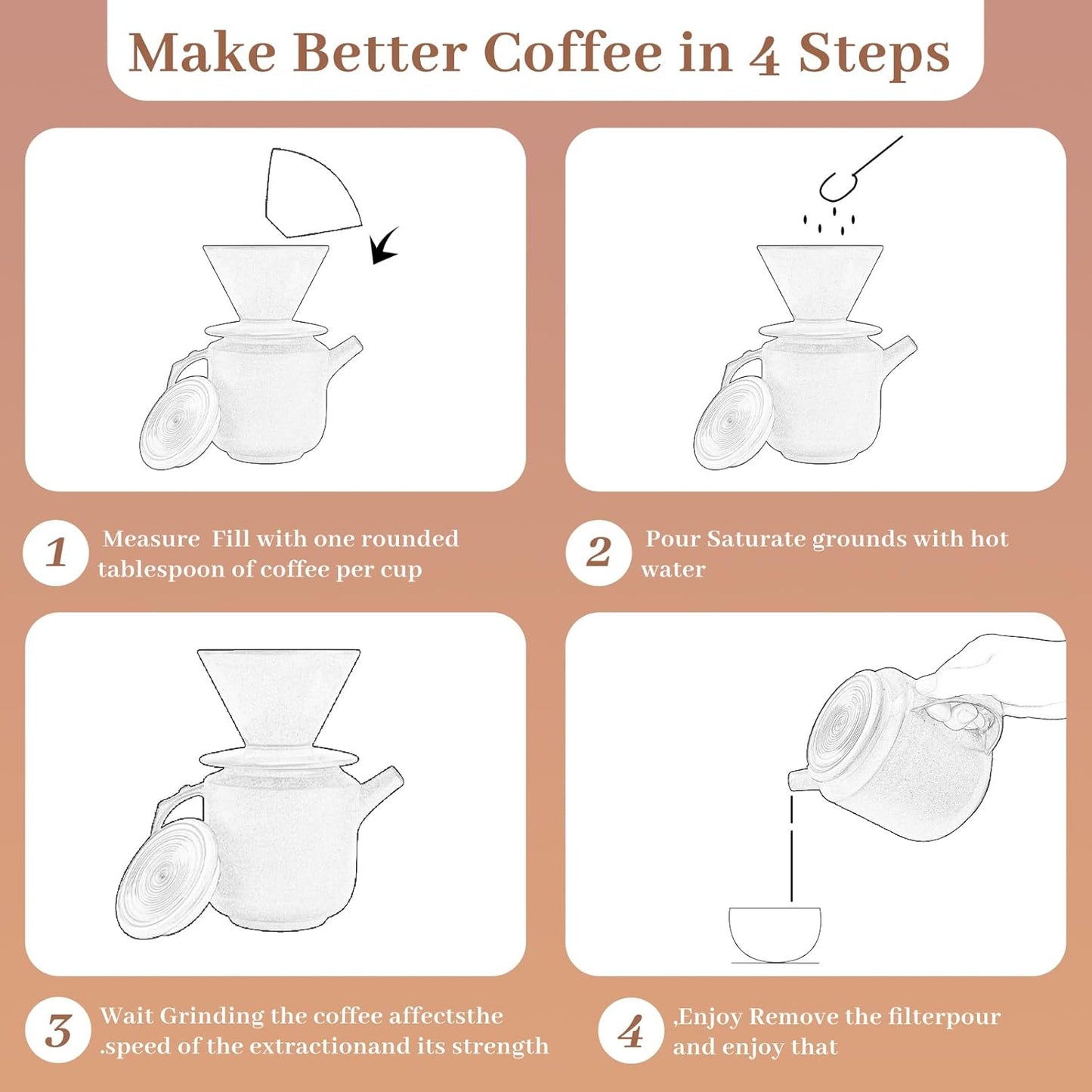 Make Better Coffee in 4 Steps

1 Measure Fill with one rounded tablespoon of coffee per cup

2 Pour Saturate grounds with hot water

3 Wait Grinding the coffee affectsthe .speed of the extractionand its strength

4 ,Enjoy Remove the filterpour and enjoy that