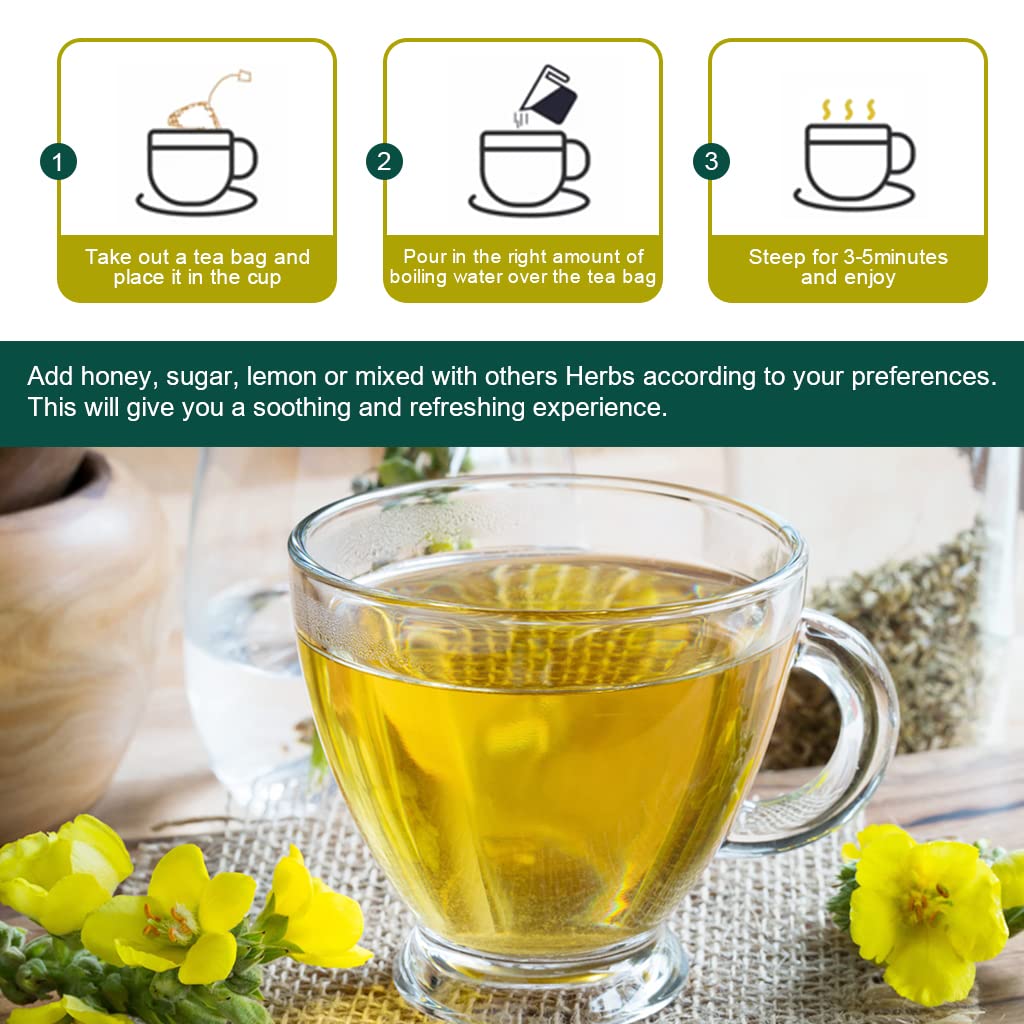 1

Take out a tea bag and place it in the cup

2

Pour in the right amount of boiling water over the tea bag

3

Steep for 3-5minutes and enjoy

Add honey, sugar, lemon or mixed with others Herbs according to your preferences. This will give you a soothing and refreshing experience.