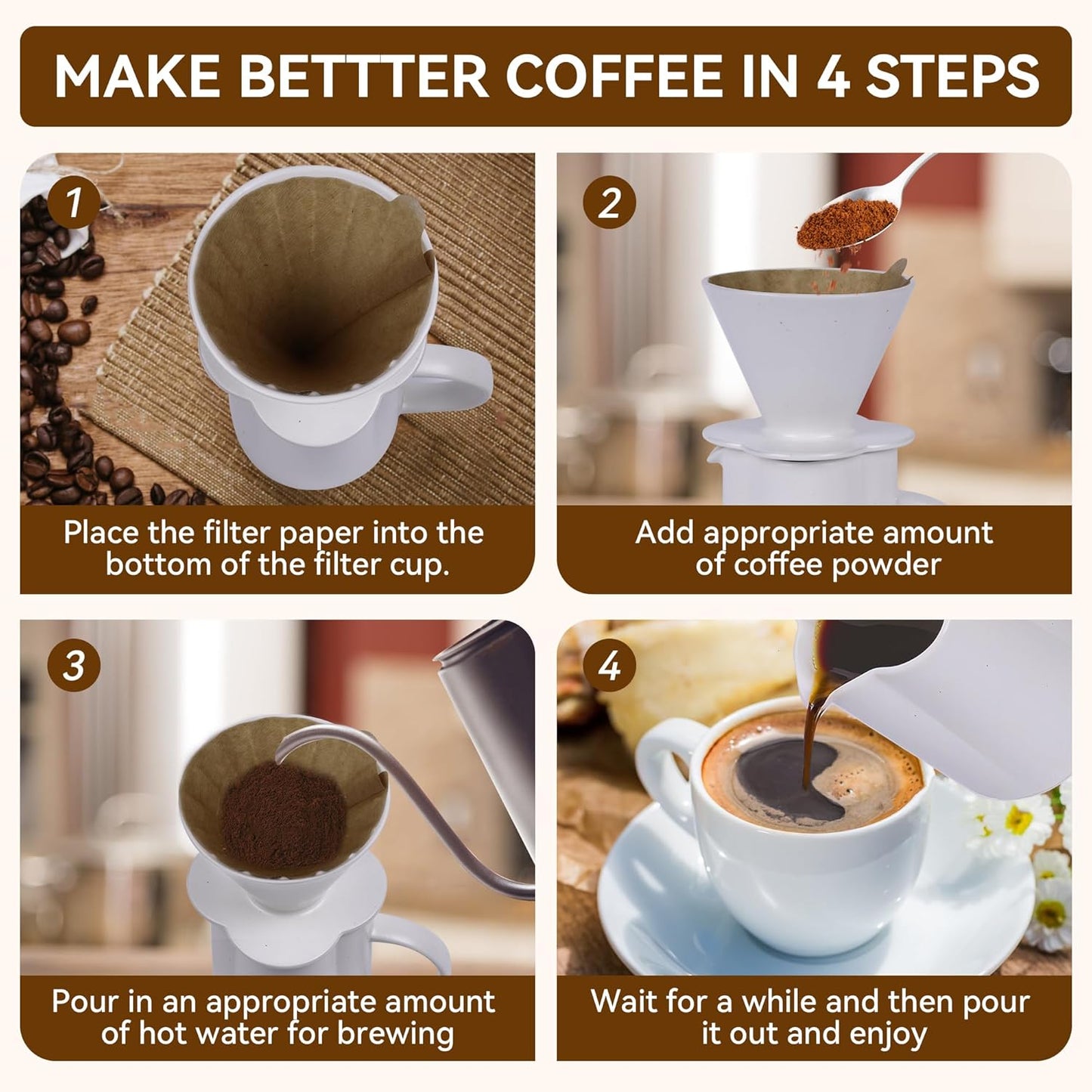 MAKE BETTTER COFFEE IN 4 STEPS

1

Place the filter paper into the bottom of the filter cup.

2

Add appropriate amount of coffee powder

3

Pour in an appropriate amount of hot water for brewing

4

Wait for a while and then pour it out and enjoy